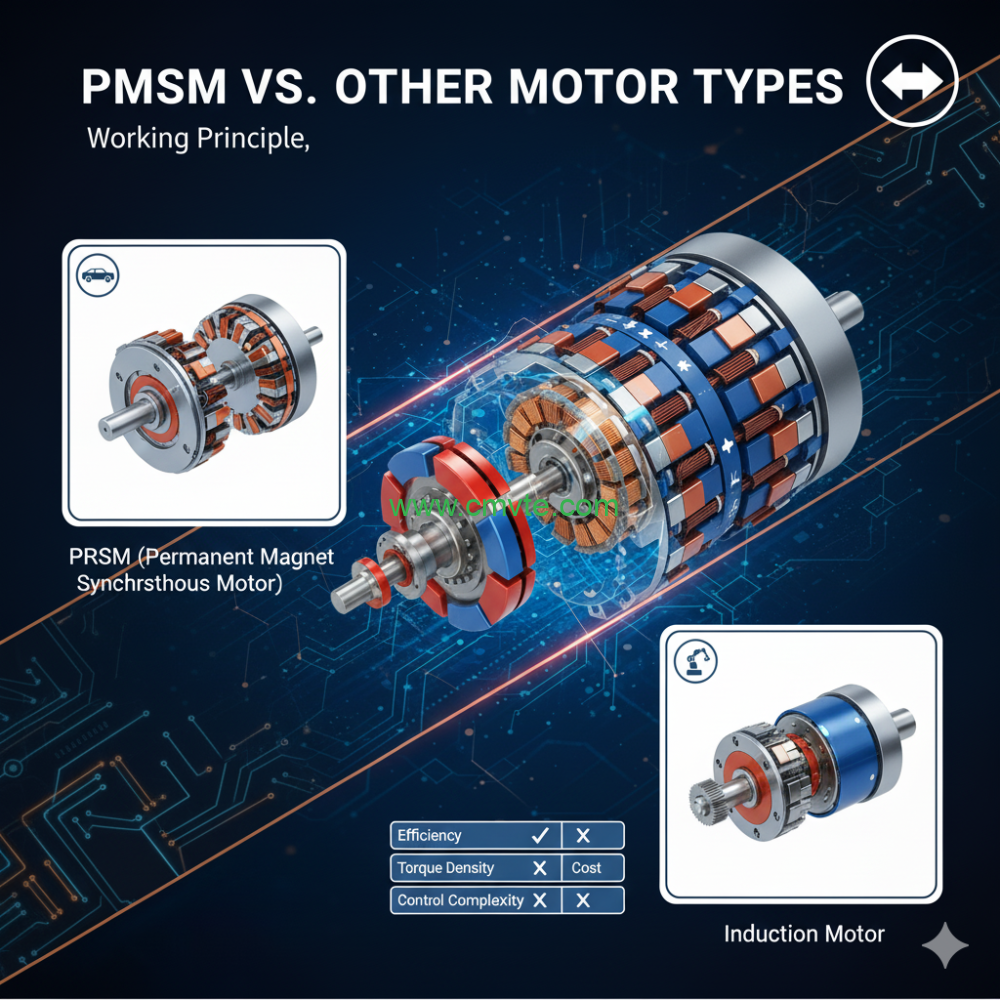 PMSM VS. OTHER MOTOR TYPES

Working Principle,

PRSM (Permanent Magnet Synchrsthous Motor)

www.cmvte.com

| Efficiency | ✓ | X |
|---|---|---|
| Torque Density | X | Cost |
| Control Complexity | X | X |

Induction Motor